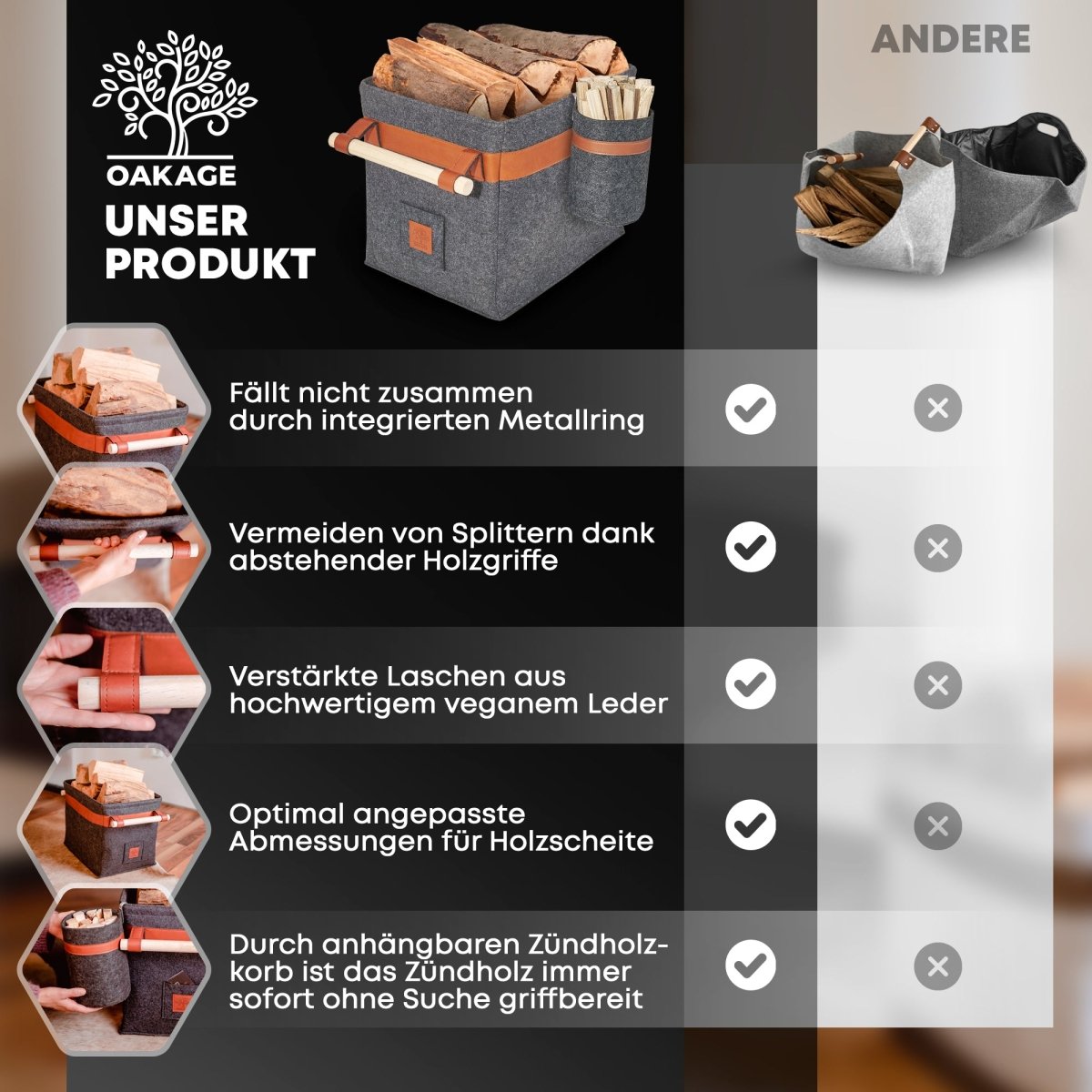 OAKAGE

UNSER PRODUKT

ANDERE

Fällt nicht zusammen durch integrierten Metallring

Vermeiden von Splittern dank abstehender Holzgriffe

Verstärkte Laschen aus hochwertigem veganem Leder

Optimal angepasste Abmessungen für Holzscheite

Durch anhängbaren Zündholzkorb ist das Zündholz immer sofort ohne Suche griffbereit