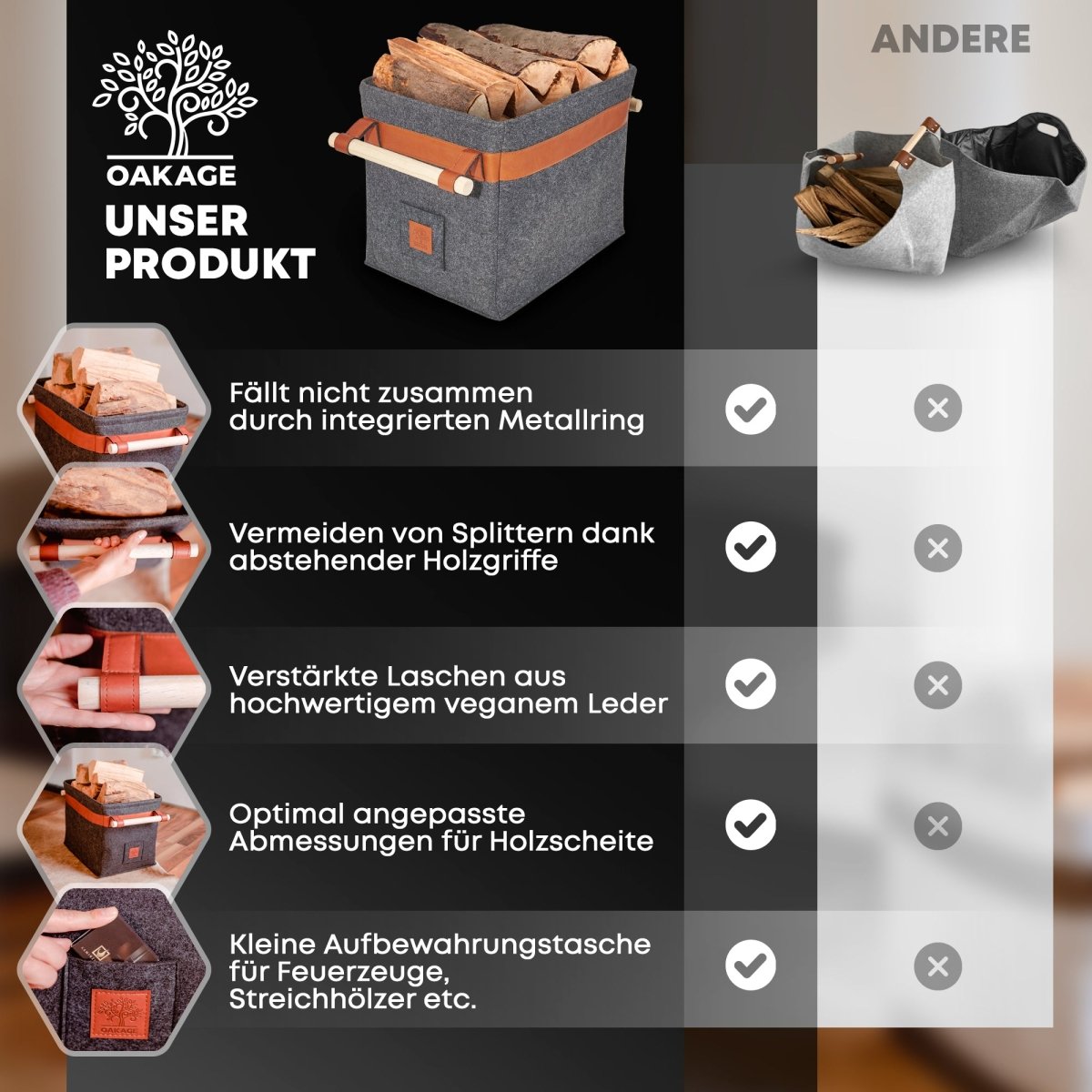 OAKAGE
UNSER PRODUKT

ANDERE

Fällt nicht zusammen durch integrierten Metallring

Vermeiden von Splittern dank abstehender Holzgriffe

Verstärkte Laschen aus hochwertigem veganem Leder

Optimal angepasste Abmessungen für Holzscheite

Kleine Aufbewahrungstasche für Feuerzeuge, Streichhölzer etc.

OAKAGE