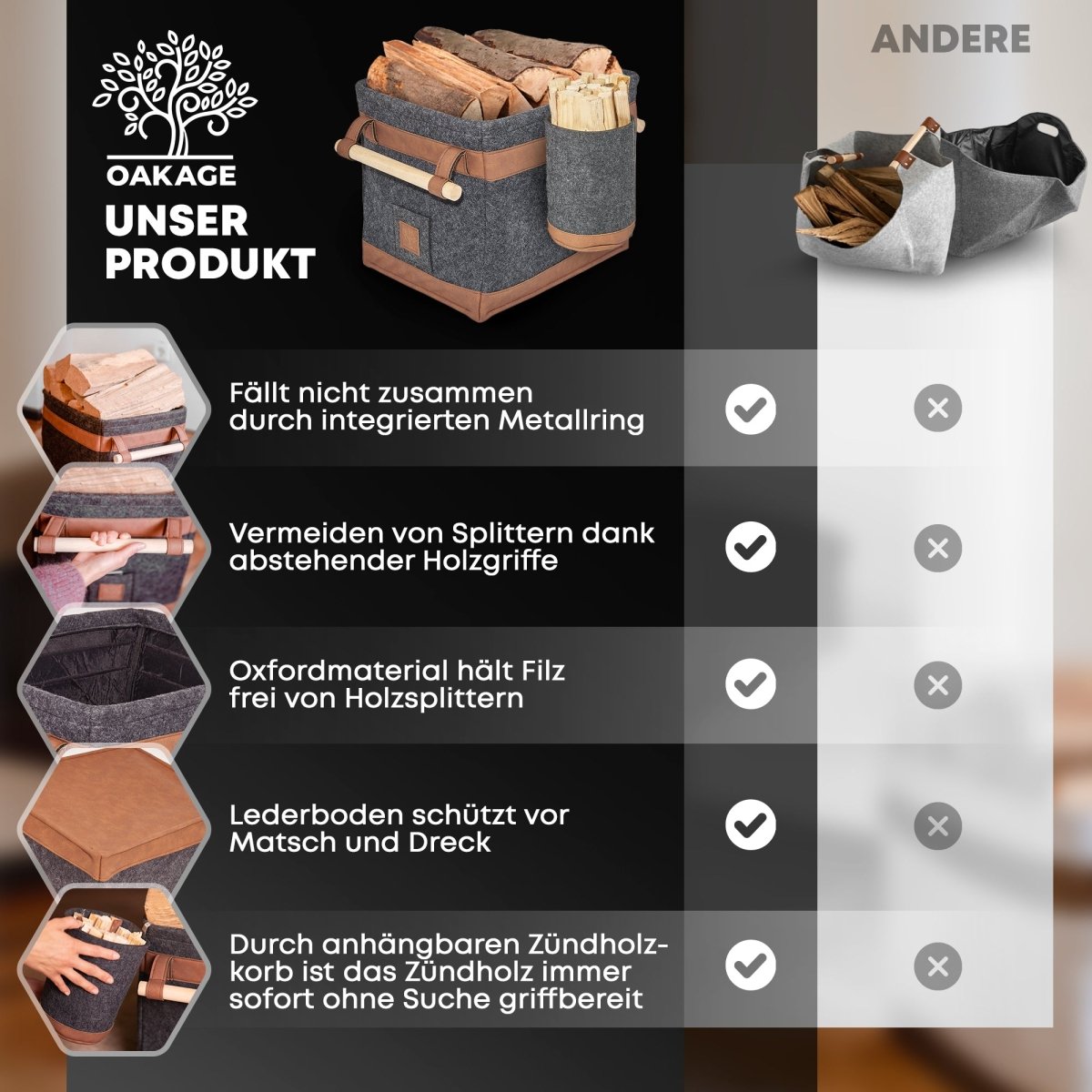 OAKAGE
UNSER PRODUKT

ANDERE

Fällt nicht zusammen durch integrierten Metallring

Vermeiden von Splittern dank abstehender Holzgriffe

Oxfordmaterial hält Filz frei von Holzsplittern

Lederboden schützt vor Matsch und Dreck

Durch anhängbaren Zündholzkorb ist das Zündholz immer sofort ohne Suche griffbereit